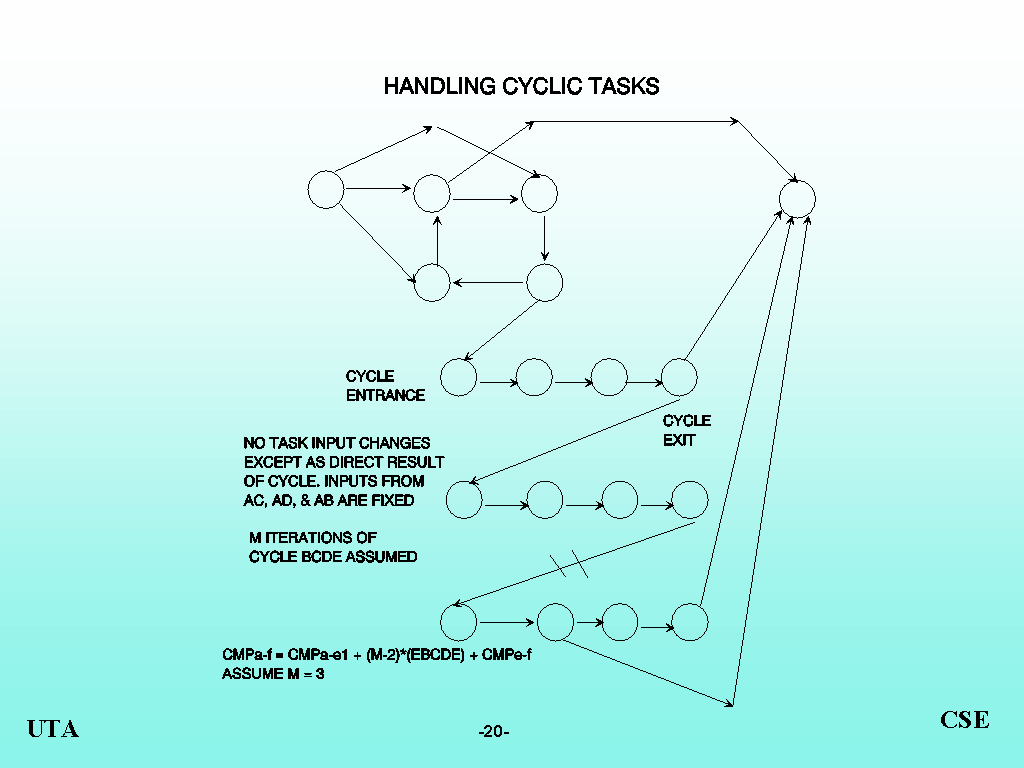 HANDLING CYCLIC TASKS

CYCLE ENTRANCE

CYCLE EXIT

NO TASK INPUT CHANGES EXCEPT AS DIRECT RESULT OF CYCLE. INPUTS FROM AC, AD, & AB ARE FIXED

M ITERATIONS OF CYCLE BCDE ASSUMED

CMPa-f = CMPa-e1 + (M-2)*(EBCDE) + CMPe-f
ASSUME M = 3

UTA

-20-

CSE